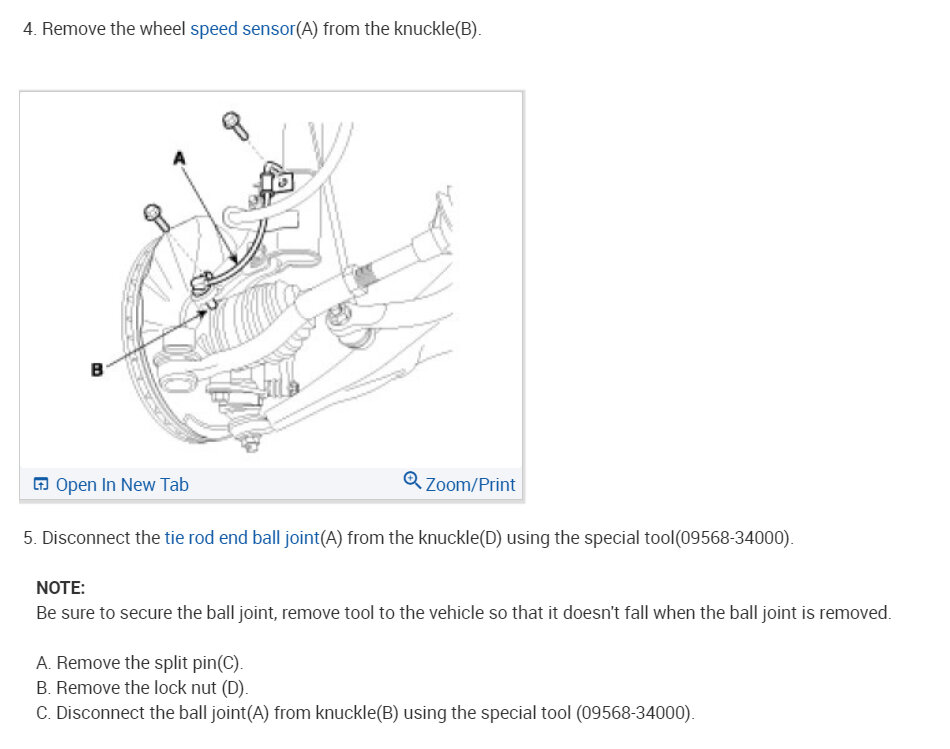 4. Remove the wheel speed sensor(A) from the knuckle(B).

A

B

Open In New Tab

Zoom/Print

5. Disconnect the tie rod end ball joint(A) from the knuckle(D) using the special tool(09568-34000).

NOTE:
Be sure to secure the ball joint, remove tool to the vehicle so that it doesn't fall when the ball joint is removed.

A. Remove the split pin(C).
B. Remove the lock nut (D).
C. Disconnect the ball joint(A) from knuckle(B) using the special tool (09568-34000).