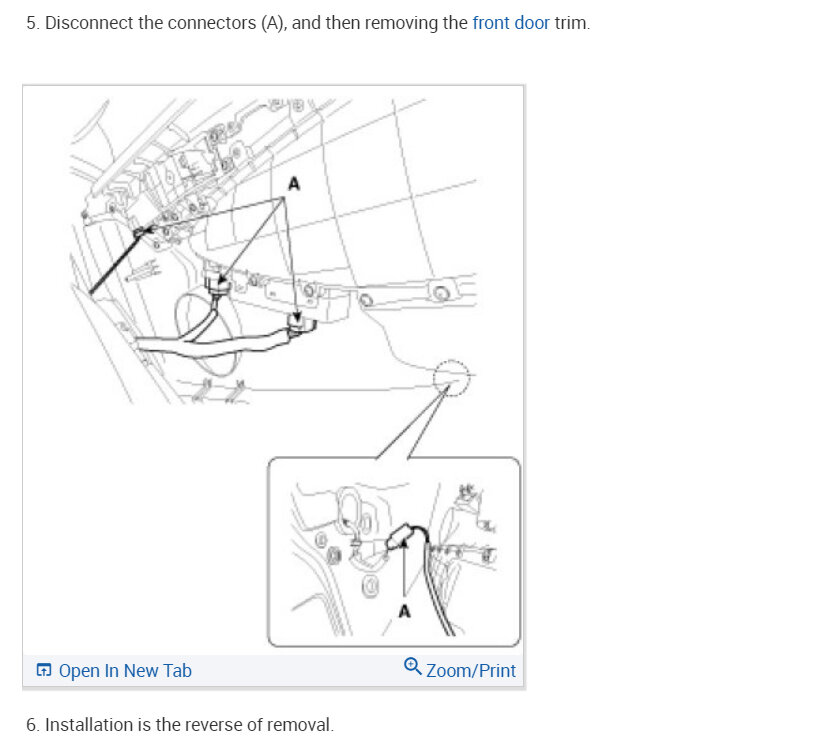 5. Disconnect the connectors (A), and then removing the front door trim.

A

A

Open In New Tab

Zoom/Print

6. Installation is the reverse of removal.