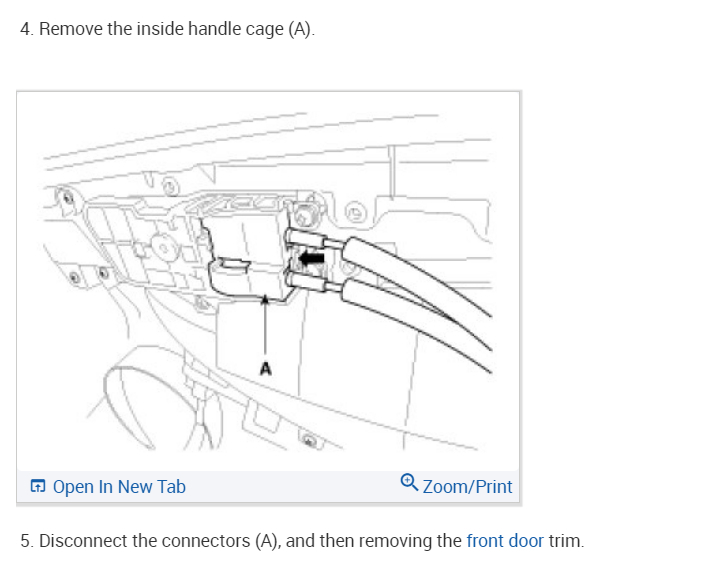 4. Remove the inside handle cage (A).

A

Open In New Tab

Zoom/Print

5. Disconnect the connectors (A), and then removing the front door trim.