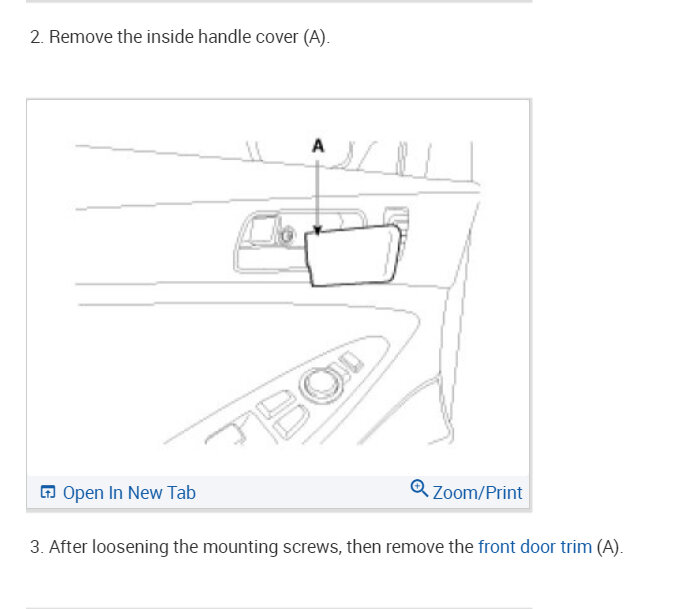 2. Remove the inside handle cover (A).

A

Open In New Tab

Zoom/Print

3. After loosening the mounting screws, then remove the front door trim (A).