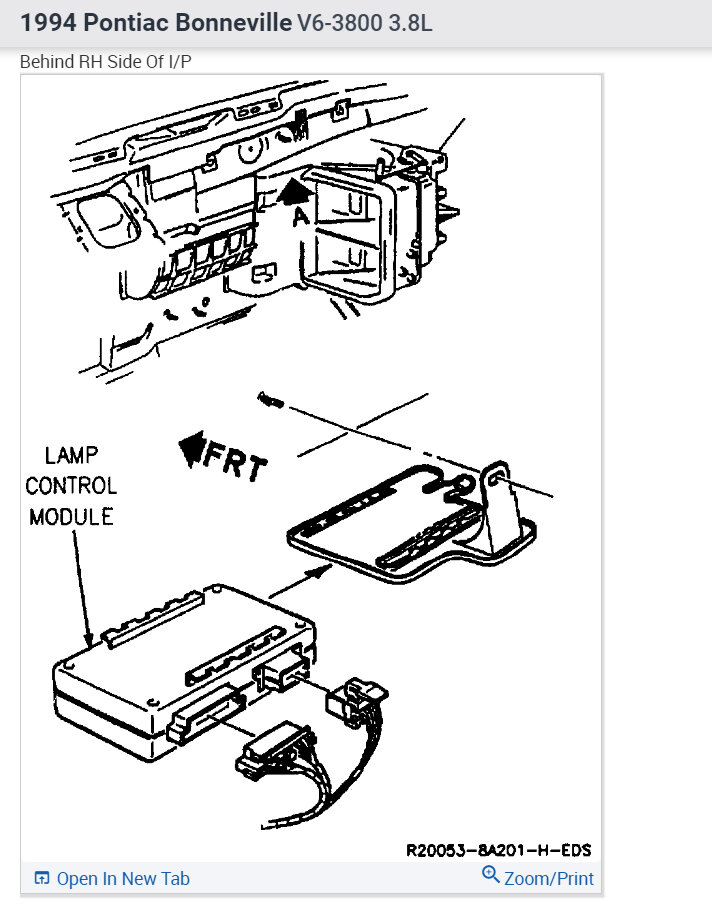 1994 Pontiac Bonneville V6-3800 3.8L

Behind RH Side Of I/P

A

FRT

LAMP CONTROL MODULE

R20053-8A201-H-EDS

Open In New Tab

Zoom/Print