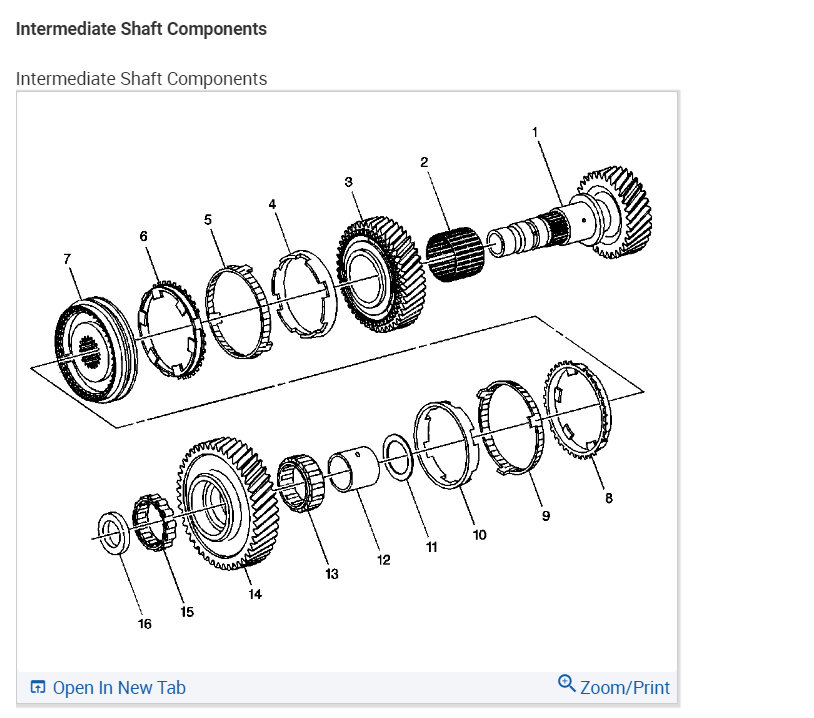 Intermediate Shaft Components

Intermediate Shaft Components

1
2
3
4
5
6
7
8
9
10
11
12
13
14
15
16

Open In New Tab

Zoom/Print