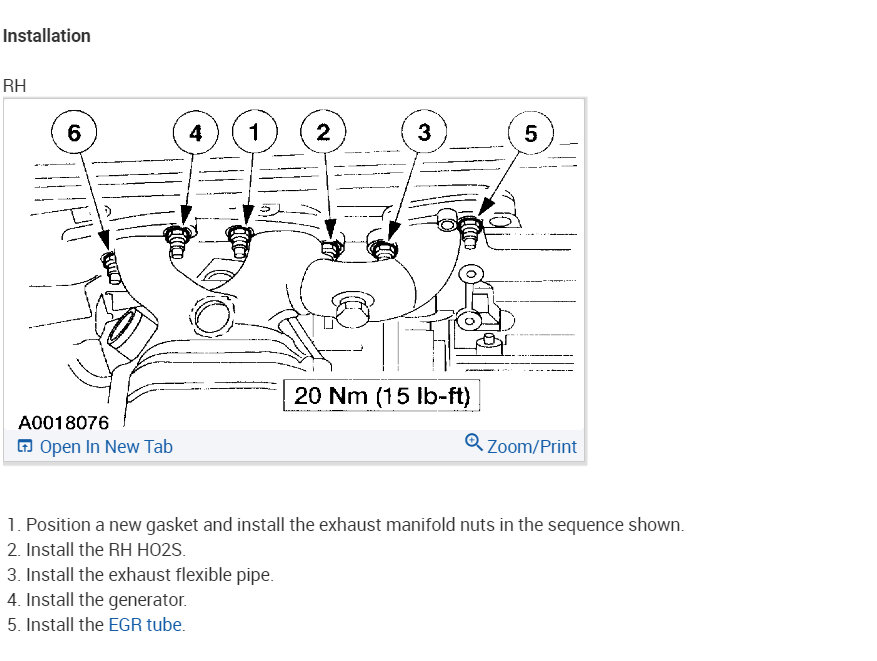 Installation

RH

6 4 1 2 3 5

20 Nm (15 lb-ft)

A0018076

Open In New Tab

Zoom/Print

1. Position a new gasket and install the exhaust manifold nuts in the sequence shown.
2. Install the RH HO2S.
3. Install the exhaust flexible pipe.
4. Install the generator.
5. Install the EGR tube.