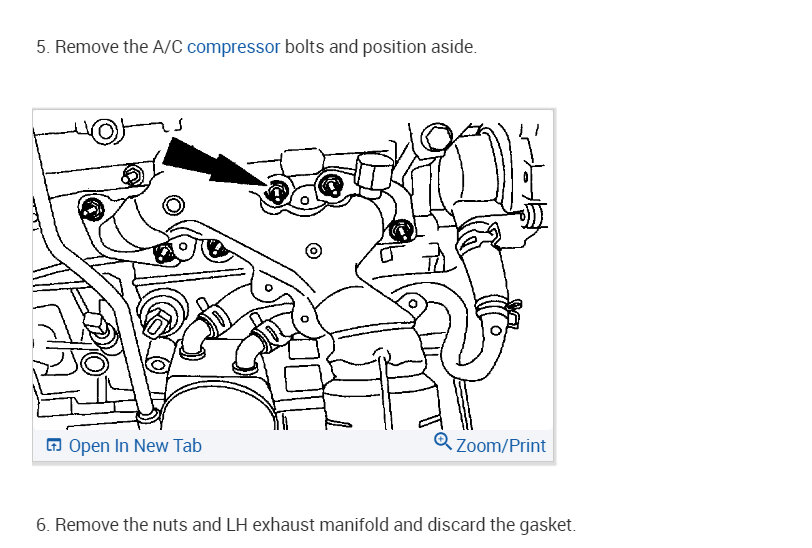 5. Remove the A/C compressor bolts and position aside.

Open In New Tab

Zoom/Print

6. Remove the nuts and LH exhaust manifold and discard the gasket.