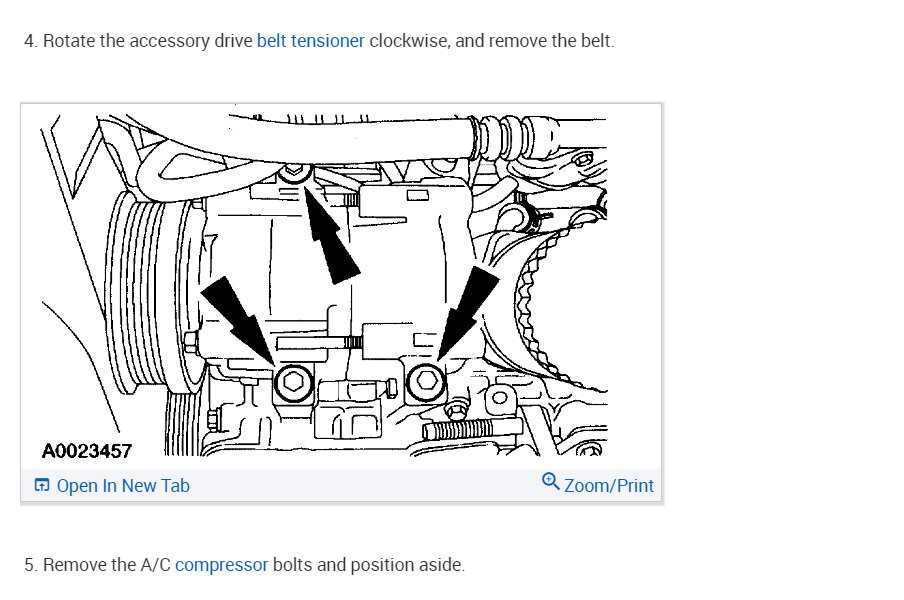 4. Rotate the accessory drive belt tensioner clockwise, and remove the belt.

A0023457

Open In New Tab

Zoom/Print

5. Remove the A/C compressor bolts and position aside.