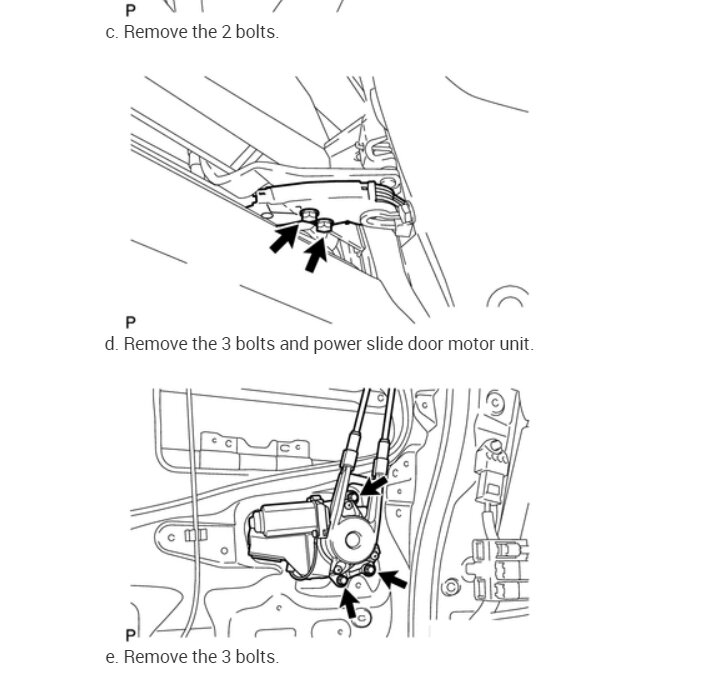 P

c. Remove the 2 bolts.

P

d. Remove the 3 bolts and power slide door motor unit.

P

e. Remove the 3 bolts.