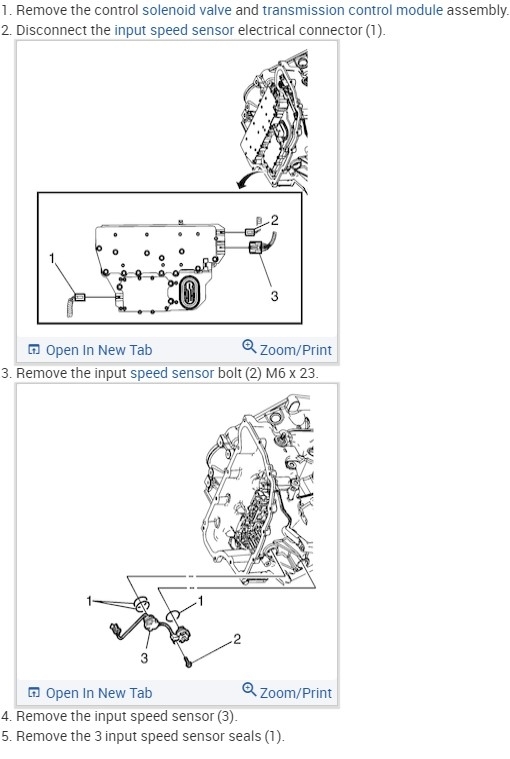 1. Remove the control solenoid valve and transmission control module assembly.
2. Disconnect the input speed sensor electrical connector (1).

2
1
3

Open In New Tab
Zoom/Print

3. Remove the input speed sensor bolt (2) M6 x 23.

1
1
2
3

Open In New Tab
Zoom/Print

4. Remove the input speed sensor (3).
5. Remove the 3 input speed sensor seals (1).