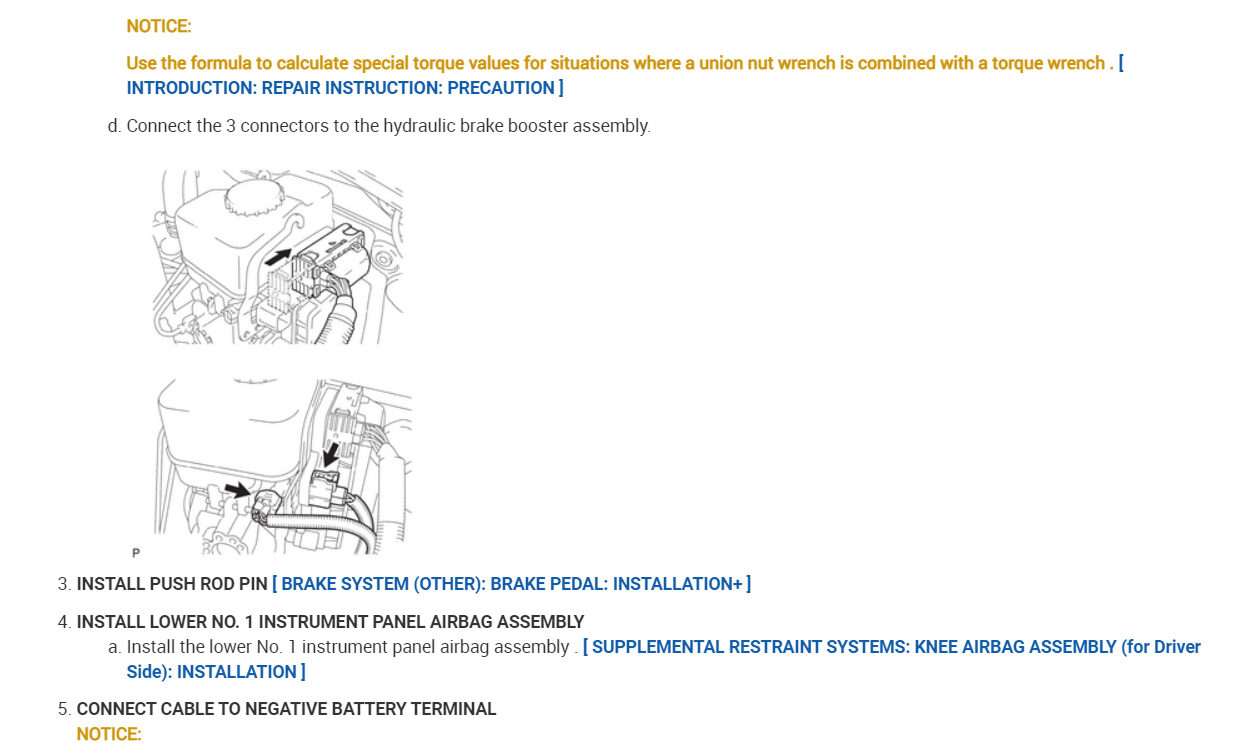 NOTICE:

Use the formula to calculate special torque values for situations where a union nut wrench is combined with a torque wrench . [ INTRODUCTION: REPAIR INSTRUCTION: PRECAUTION ]

d. Connect the 3 connectors to the hydraulic brake booster assembly.

P

3. INSTALL PUSH ROD PIN [ BRAKE SYSTEM (OTHER): BRAKE PEDAL: INSTALLATION+ ]

4. INSTALL LOWER NO. 1 INSTRUMENT PANEL AIRBAG ASSEMBLY

a. Install the lower No. 1 instrument panel airbag assembly . [ SUPPLEMENTAL RESTRAINT SYSTEMS: KNEE AIRBAG ASSEMBLY (for Driver Side): INSTALLATION ]

5. CONNECT CABLE TO NEGATIVE BATTERY TERMINAL

NOTICE: