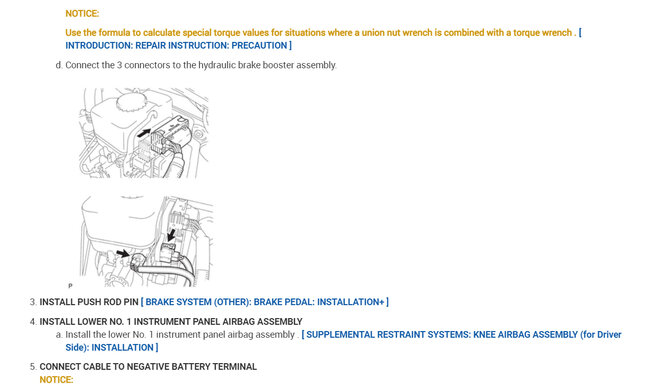 NOTICE:

Use the formula to calculate special torque values for situations where a union nut wrench is combined with a torque wrench . [ INTRODUCTION: REPAIR INSTRUCTION: PRECAUTION ]

d. Connect the 3 connectors to the hydraulic brake booster assembly.

P

3. INSTALL PUSH ROD PIN [ BRAKE SYSTEM (OTHER): BRAKE PEDAL: INSTALLATION+ ]

4. INSTALL LOWER NO. 1 INSTRUMENT PANEL AIRBAG ASSEMBLY

a. Install the lower No. 1 instrument panel airbag assembly . [ SUPPLEMENTAL RESTRAINT SYSTEMS: KNEE AIRBAG ASSEMBLY (for Driver Side): INSTALLATION ]

5. CONNECT CABLE TO NEGATIVE BATTERY TERMINAL

NOTICE: