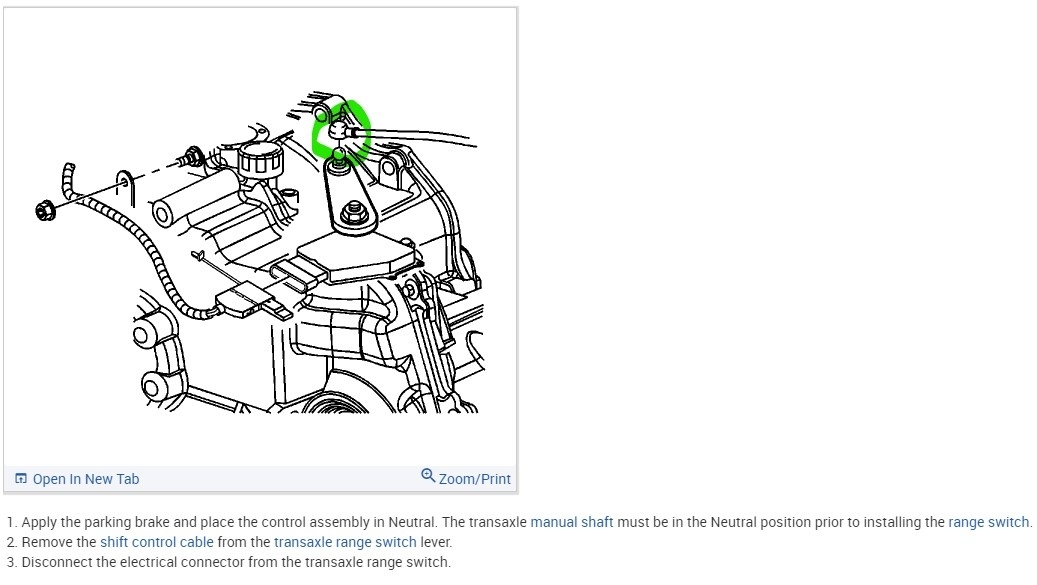 Open In New Tab

Zoom/Print

1. Apply the parking brake and place the control assembly in Neutral. The transaxle manual shaft must be in the Neutral position prior to installing the range switch.
2. Remove the shift control cable from the transaxle range switch lever.
3. Disconnect the electrical connector from the transaxle range switch.