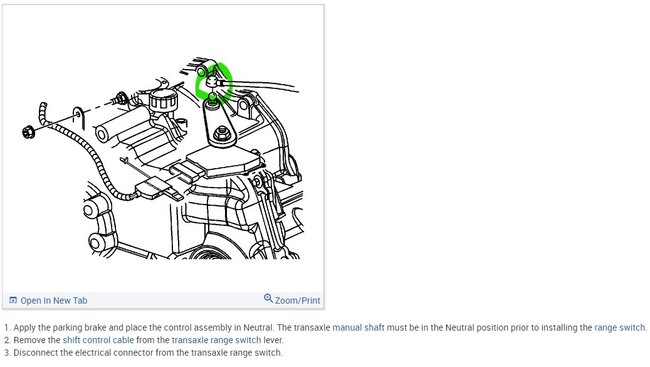 Open In New Tab

Zoom/Print

1. Apply the parking brake and place the control assembly in Neutral. The transaxle manual shaft must be in the Neutral position prior to installing the range switch.
2. Remove the shift control cable from the transaxle range switch lever.
3. Disconnect the electrical connector from the transaxle range switch.