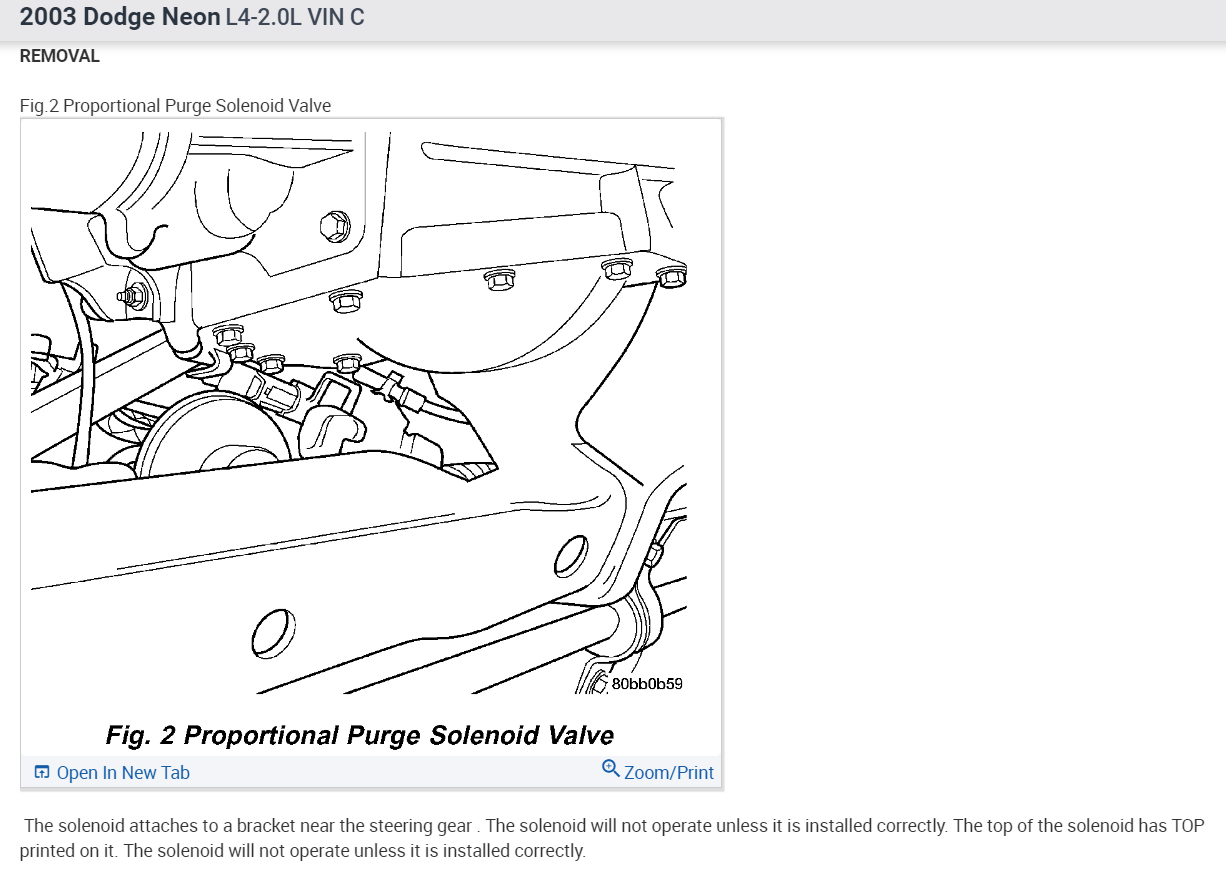 2003 Dodge Neon L4-2.0L VIN C

REMOVAL

Fig.2 Proportional Purge Solenoid Valve

80bb0b59

Fig. 2 Proportional Purge Solenoid Valve

Open In New Tab

Zoom/Print

The solenoid attaches to a bracket near the steering gear . The solenoid will not operate unless it is installed correctly. The top of the solenoid has TOP printed on it. The solenoid will not operate unless it is installed correctly.