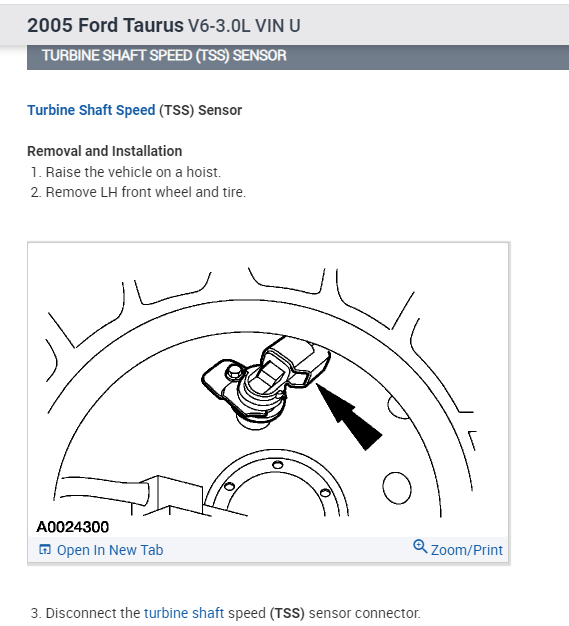 2005 Ford Taurus V6-3.0L VIN U

TURBINE SHAFT SPEED (TSS) SENSOR

Turbine Shaft Speed (TSS) Sensor

Removal and Installation
1. Raise the vehicle on a hoist.
2. Remove LH front wheel and tire.

A0024300

Open In New Tab

Zoom/Print

3. Disconnect the turbine shaft speed (TSS) sensor connector.