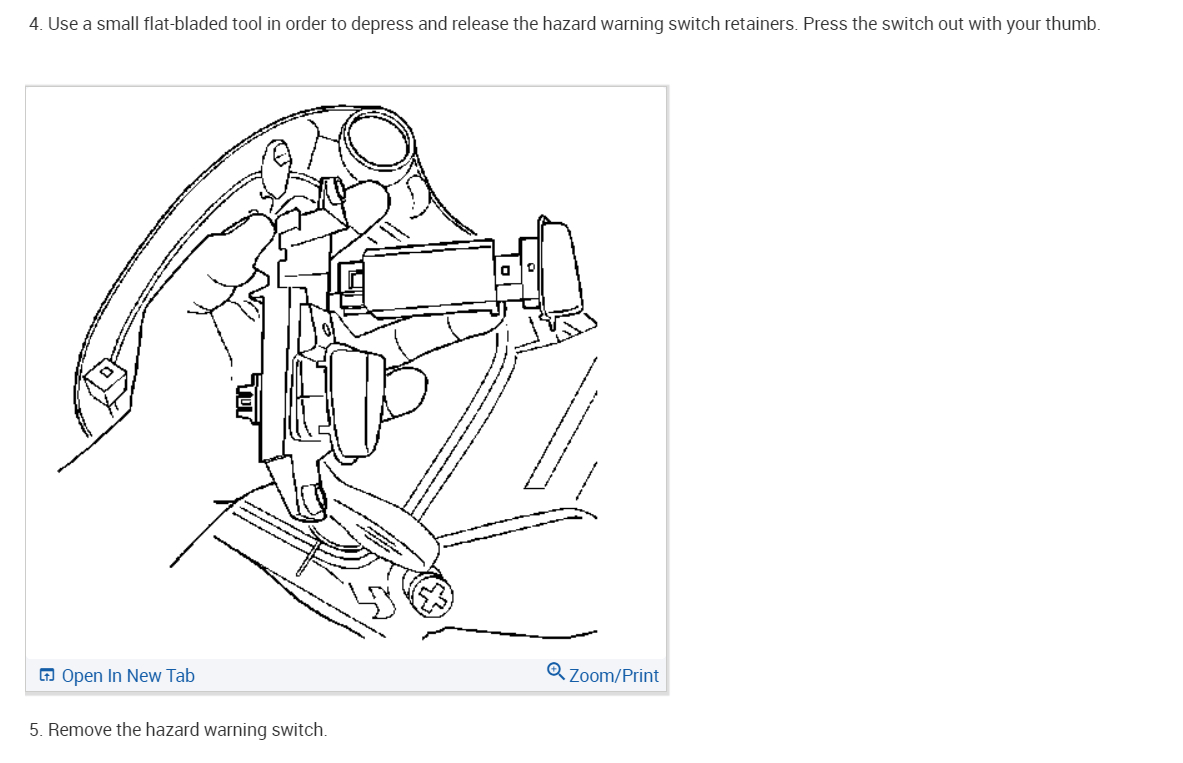 4. Use a small flat-bladed tool in order to depress and release the hazard warning switch retainers. Press the switch out with your thumb.

Open In New Tab

Zoom/Print

5. Remove the hazard warning switch.