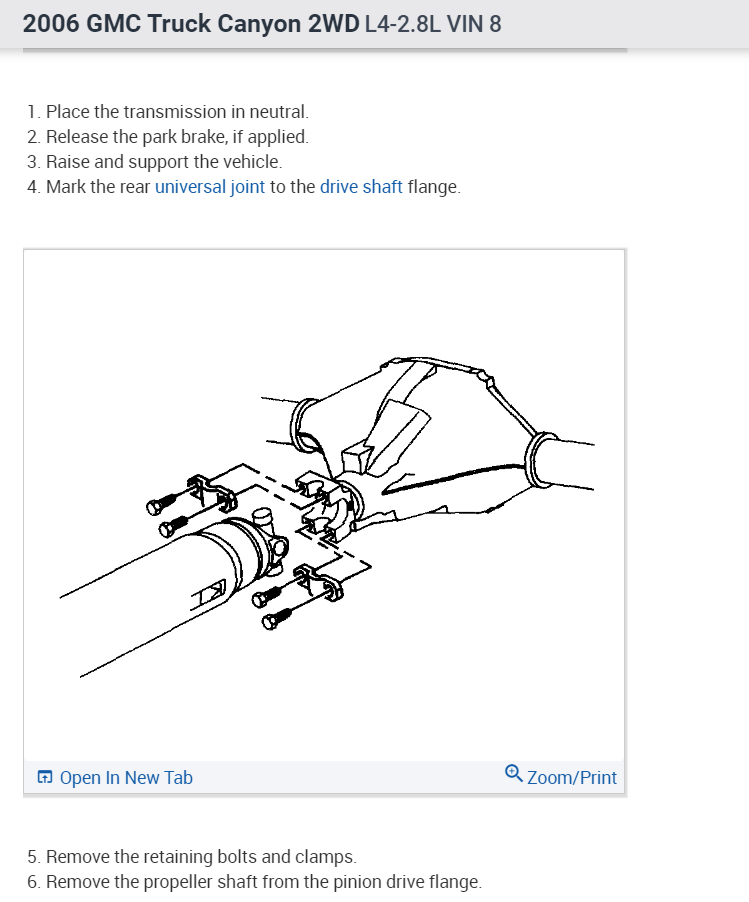 2006 GMC Truck Canyon 2WD L4-2.8L VIN 8

1. Place the transmission in neutral.
2. Release the park brake, if applied.
3. Raise and support the vehicle.
4. Mark the rear universal joint to the drive shaft flange.

Open In New Tab

Zoom/Print

5. Remove the retaining bolts and clamps.
6. Remove the propeller shaft from the pinion drive flange.