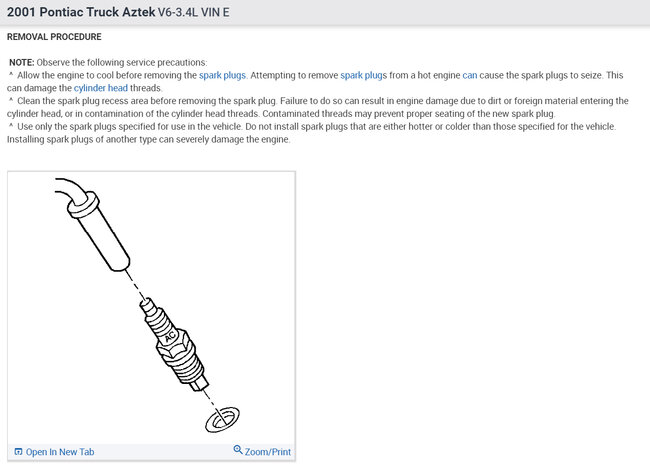 2001 Pontiac Truck Aztek V6-3.4L VIN E

REMOVAL PROCEDURE

NOTE: Observe the following service precautions:
^ Allow the engine to cool before removing the spark plugs. Attempting to remove spark plugs from a hot engine can cause the spark plugs to seize. This can damage the cylinder head threads.
^ Clean the spark plug recess area before removing the spark plug. Failure to do so can result in engine damage due to dirt or foreign material entering the cylinder head, or in contamination of the cylinder head threads. Contaminated threads may prevent proper seating of the new spark plug.
^ Use only the spark plugs specified for use in the vehicle. Do not install spark plugs that are either hotter or colder than those specified for the vehicle. Installing spark plugs of another type can severely damage the engine.

AC

Open In New Tab

Zoom/Print