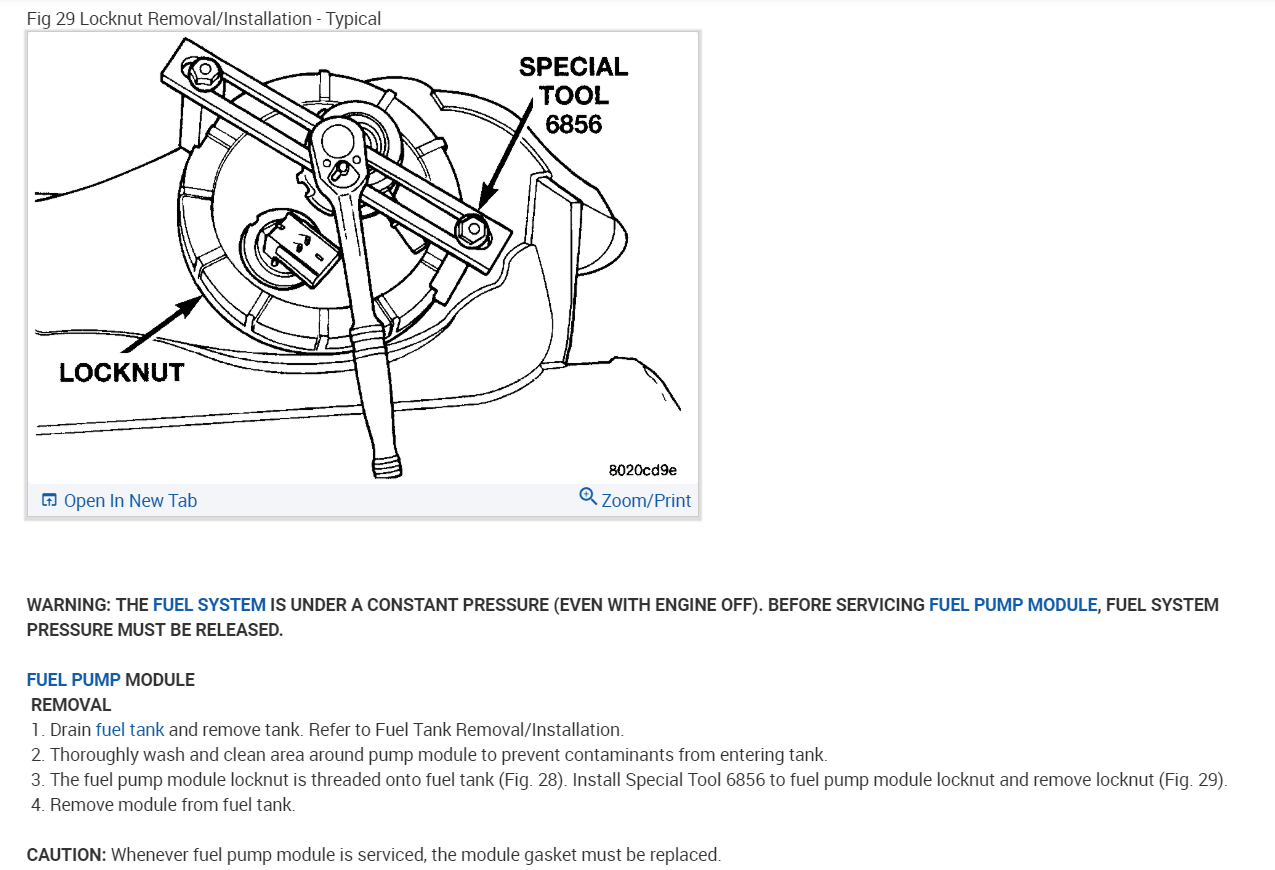 Fig 29 Locknut Removal/Installation - Typical

SPECIAL TOOL 6856

LOCKNUT

8020cd9e

Open In New Tab

Zoom/Print

WARNING: THE FUEL SYSTEM IS UNDER A CONSTANT PRESSURE (EVEN WITH ENGINE OFF). BEFORE SERVICING FUEL PUMP MODULE, FUEL SYSTEM PRESSURE MUST BE RELEASED.

FUEL PUMP MODULE
REMOVAL
1. Drain fuel tank and remove tank. Refer to Fuel Tank Removal/Installation.
2. Thoroughly wash and clean area around pump module to prevent contaminants from entering tank.
3. The fuel pump module locknut is threaded onto fuel tank (Fig. 28). Install Special Tool 6856 to fuel pump module locknut and remove locknut (Fig. 29).
4. Remove module from fuel tank.

CAUTION: Whenever fuel pump module is serviced, the module gasket must be replaced.