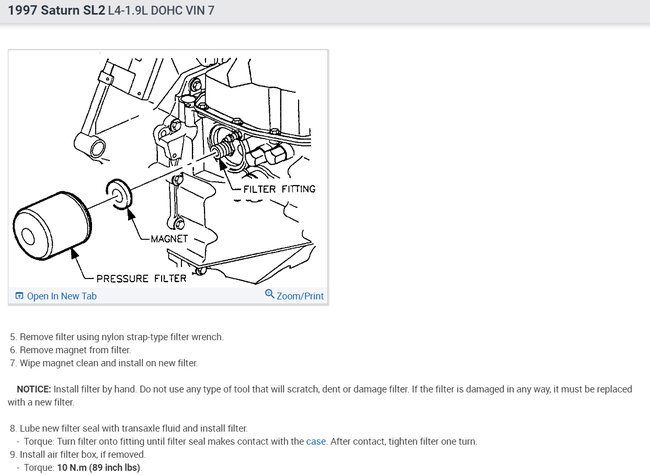 1997 Saturn SL2 L4-1.9L DOHC VIN 7

FILTER FITTING

MAGNET

PRESSURE FILTER

Open In New Tab

Zoom/Print

5. Remove filter using nylon strap-type filter wrench.
6. Remove magnet from filter.
7. Wipe magnet clean and install on new filter.

NOTICE: Install filter by hand. Do not use any type of tool that will scratch, dent or damage filter. If the filter is damaged in any way, it must be replaced with a new filter.

8. Lube new filter seal with transaxle fluid and install filter.
- Torque: Turn filter onto fitting until filter seal makes contact with the case. After contact, tighten filter one turn.
9. Install air filter box, if removed.
- Torque: 10 N.m (89 inch lbs).