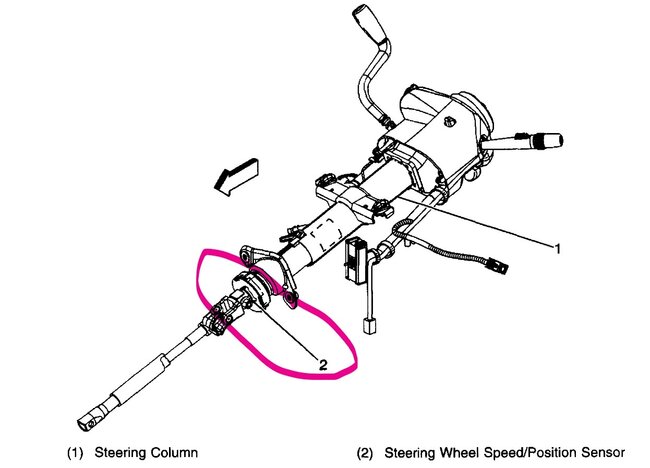 1

2

(1) Steering Column

(2) Steering Wheel Speed/Position Sensor