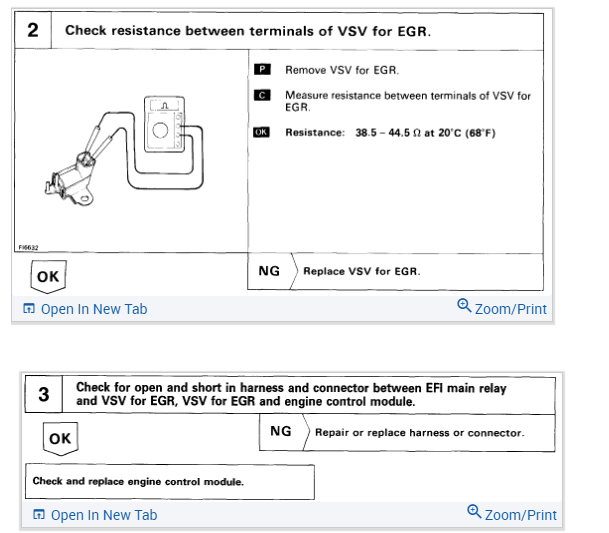 2 Check resistance between terminals of VSV for EGR.

FI6632

P Remove VSV for EGR.

C Measure resistance between terminals of VSV for EGR.

OK Resistance: 38.5 – 44.5 Ω at 20°C (68°F)

OK

NG Replace VSV for EGR.

Open In New Tab Zoom/Print

3 Check for open and short in harness and connector between EFI main relay and VSV for EGR, VSV for EGR and engine control module.

OK

NG Repair or replace harness or connector.

Check and replace engine control module.

Open In New Tab Zoom/Print