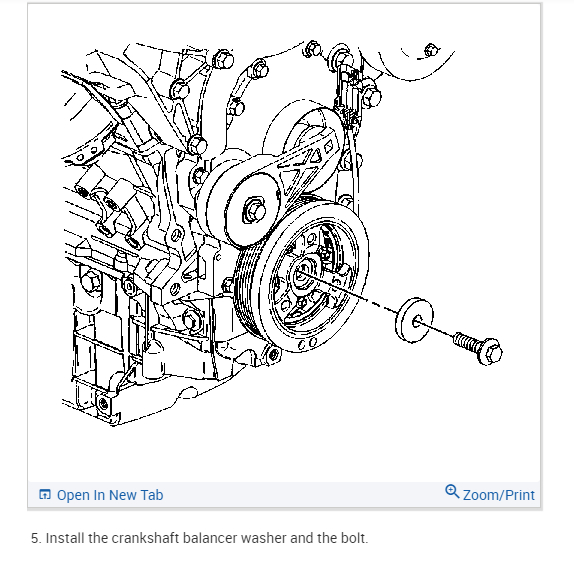 Open In New Tab

Zoom/Print

5. Install the crankshaft balancer washer and the bolt.