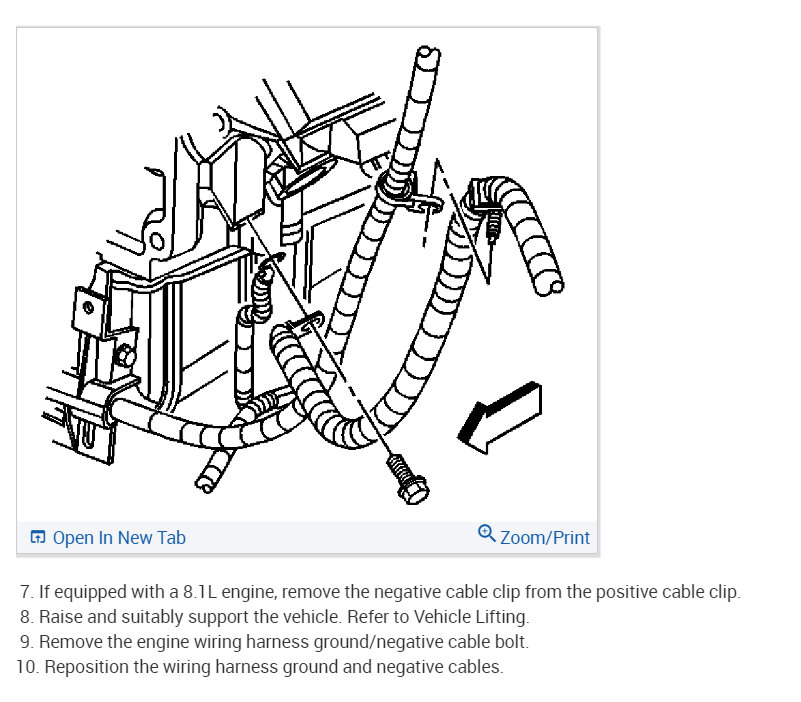 Open In New Tab

Zoom/Print

7. If equipped with a 8.1L engine, remove the negative cable clip from the positive cable clip.
8. Raise and suitably support the vehicle. Refer to Vehicle Lifting.
9. Remove the engine wiring harness ground/negative cable bolt.
10. Reposition the wiring harness ground and negative cables.