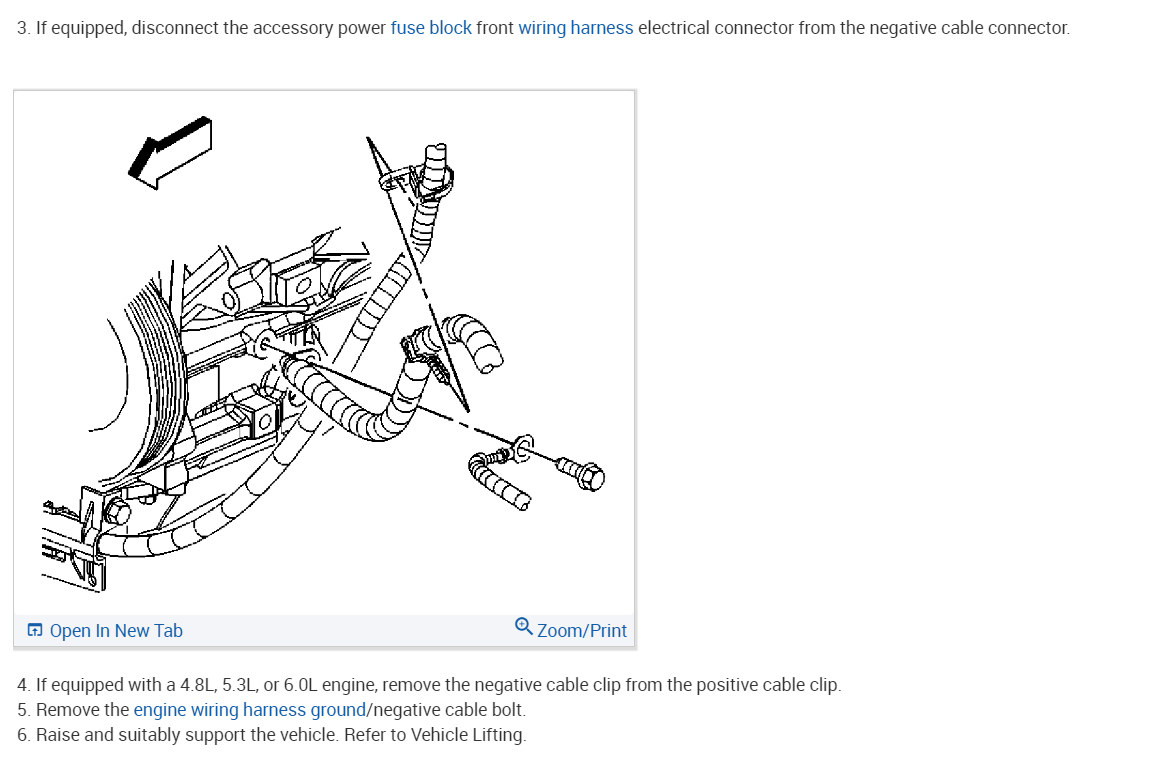 3. If equipped, disconnect the accessory power fuse block front wiring harness electrical connector from the negative cable connector.

Open In New Tab

Zoom/Print

4. If equipped with a 4.8L, 5.3L, or 6.0L engine, remove the negative cable clip from the positive cable clip.
5. Remove the engine wiring harness ground/negative cable bolt.
6. Raise and suitably support the vehicle. Refer to Vehicle Lifting.