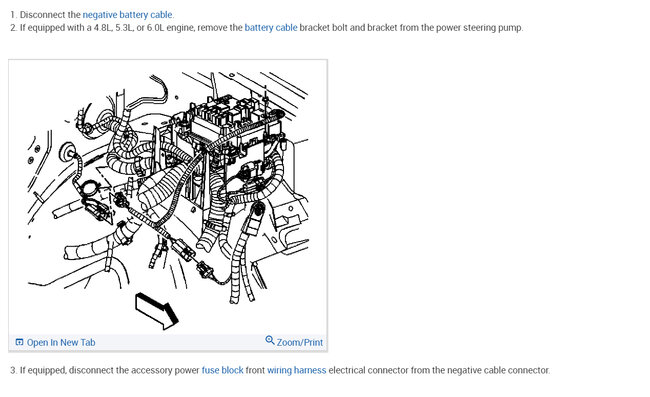 1. Disconnect the negative battery cable.
2. If equipped with a 4.8L, 5.3L, or 6.0L engine, remove the battery cable bracket bolt and bracket from the power steering pump.

Open In New Tab
Zoom/Print

3. If equipped, disconnect the accessory power fuse block front wiring harness electrical connector from the negative cable connector.