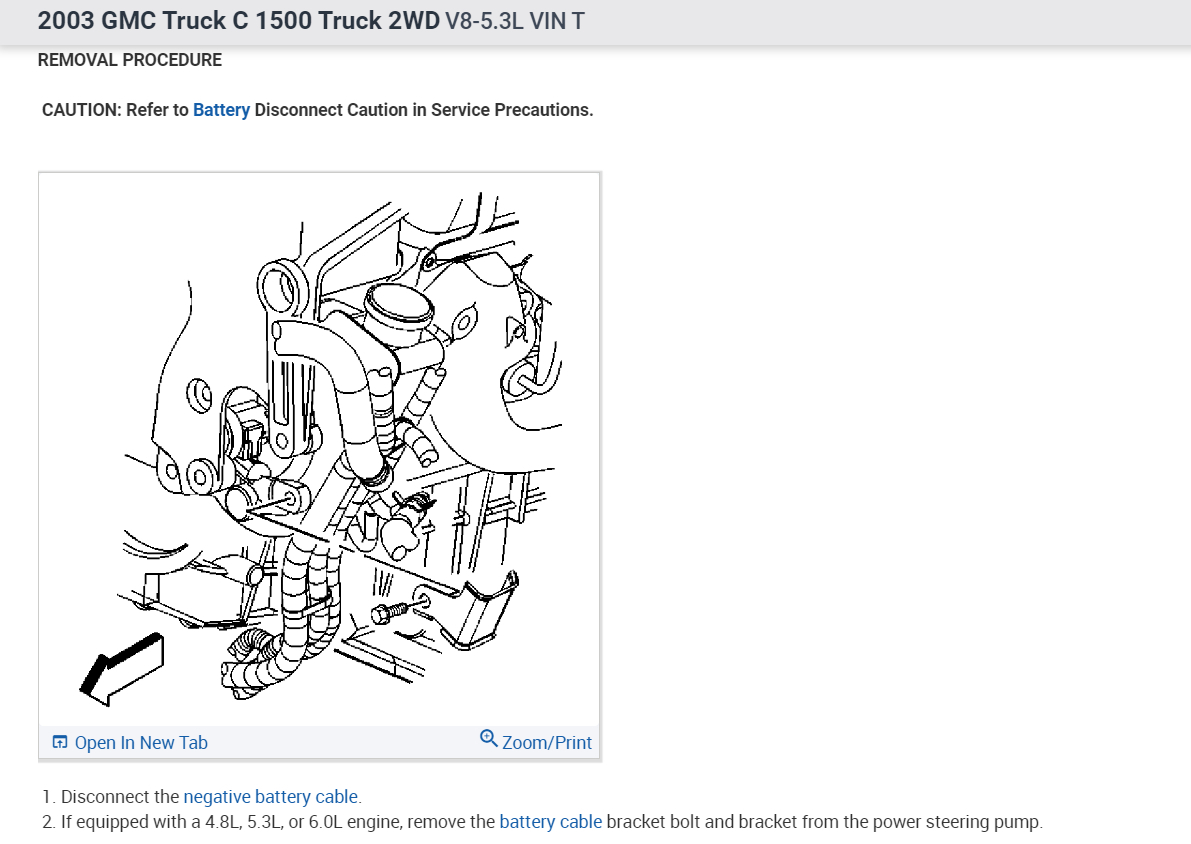 2003 GMC Truck C 1500 Truck 2WD V8-5.3L VIN T

REMOVAL PROCEDURE

CAUTION: Refer to Battery Disconnect Caution in Service Precautions.

Open In New Tab

Zoom/Print

1. Disconnect the negative battery cable.
2. If equipped with a 4.8L, 5.3L, or 6.0L engine, remove the battery cable bracket bolt and bracket from the power steering pump.