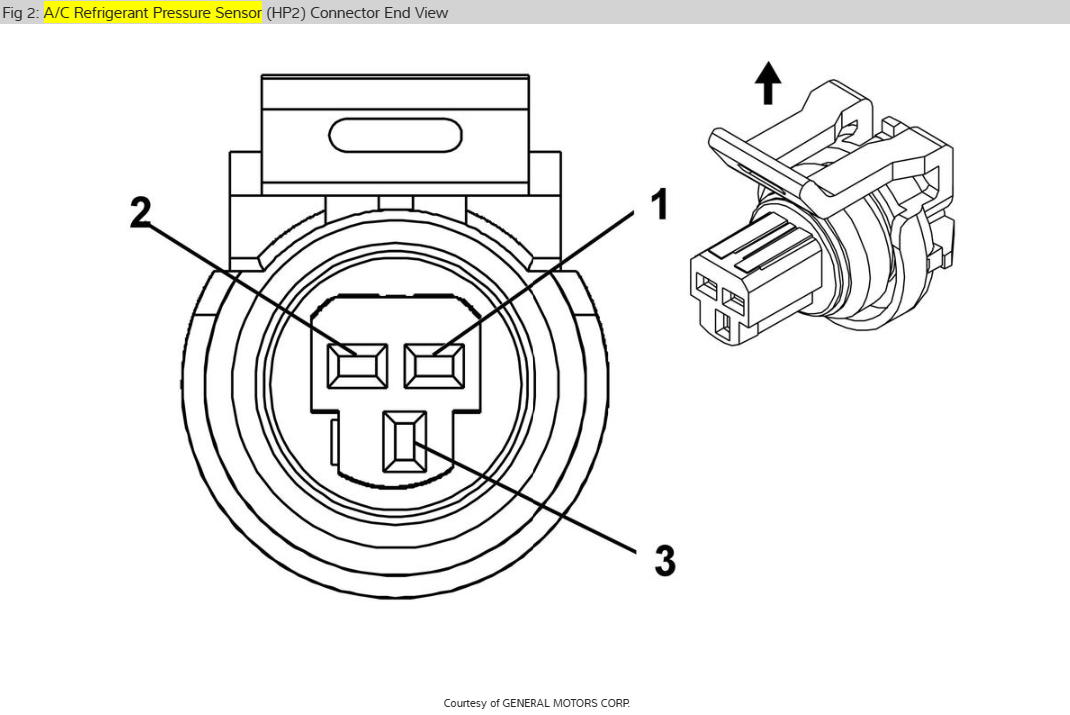 Fig 2: A/C Refrigerant Pressure Sensor (HP2) Connector End View

2

1

3

Courtesy of GENERAL MOTORS CORP.