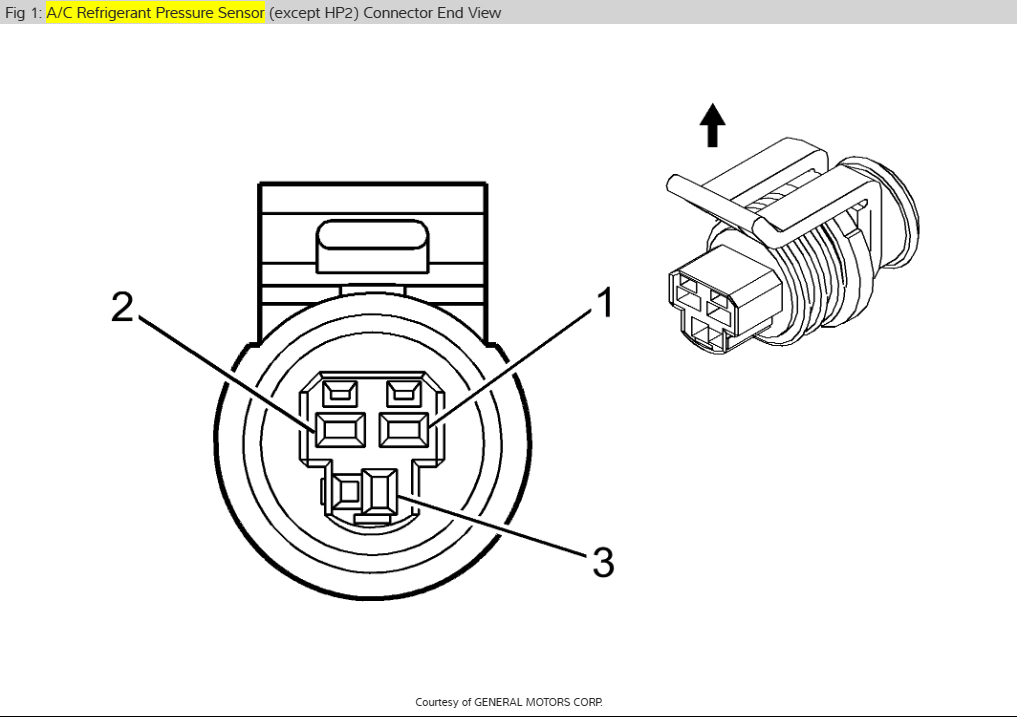 Fig 1: A/C Refrigerant Pressure Sensor (except HP2) Connector End View

2

1

3

Courtesy of GENERAL MOTORS CORP.