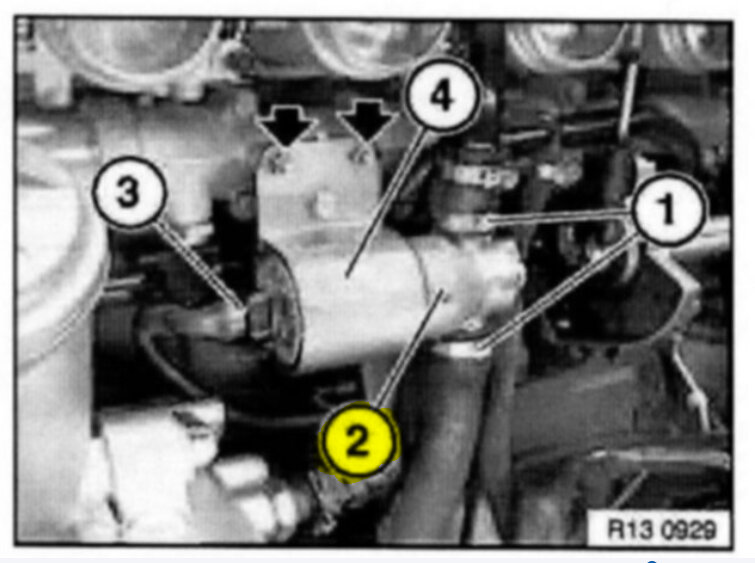 4
3
1
2
R13 0929