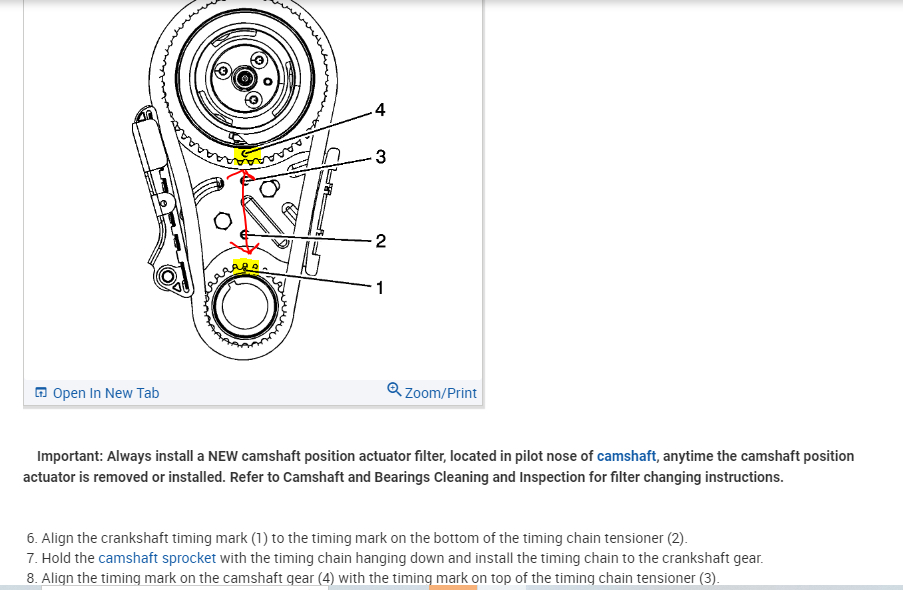 4
3
2
1

Open In New Tab
Zoom/Print

Important: Always install a NEW camshaft position actuator filter, located in pilot nose of camshaft, anytime the camshaft position actuator is removed or installed. Refer to Camshaft and Bearings Cleaning and Inspection for filter changing instructions.

6. Align the crankshaft timing mark (1) to the timing mark on the bottom of the timing chain tensioner (2).
7. Hold the camshaft sprocket with the timing chain hanging down and install the timing chain to the crankshaft gear.
8. Align the timing mark on the camshaft gear (4) with the timing mark on top of the timing chain tensioner (3).