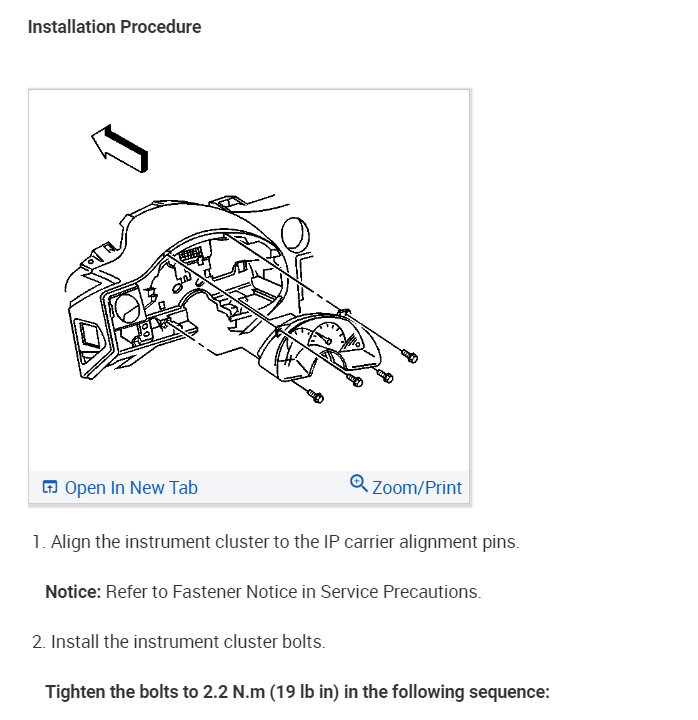 Installation Procedure

Open In New Tab

Zoom/Print

1. Align the instrument cluster to the IP carrier alignment pins.

Notice: Refer to Fastener Notice in Service Precautions.

2. Install the instrument cluster bolts.

Tighten the bolts to 2.2 N.m (19 lb in) in the following sequence: