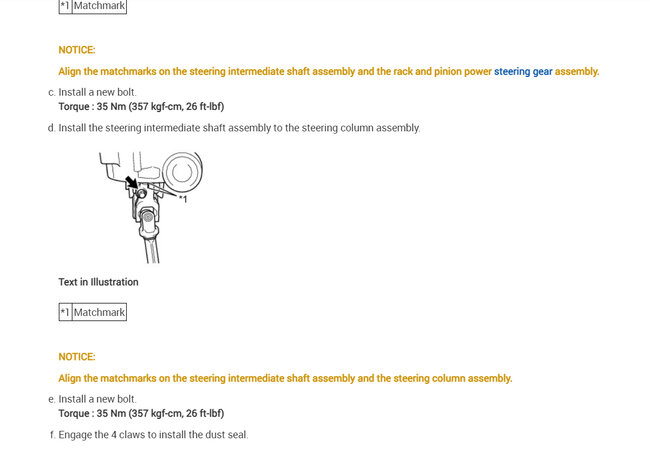 | *1 | Matchmark |
|---|---|

NOTICE:

Align the matchmarks on the steering intermediate shaft assembly and the rack and pinion power steering gear assembly.

c. Install a new bolt.
Torque : 35 Nm (357 kgf-cm, 26 ft-lbf)

d. Install the steering intermediate shaft assembly to the steering column assembly.

*1

Text in Illustration

| *1 | Matchmark |
|---|---|

NOTICE:

Align the matchmarks on the steering intermediate shaft assembly and the steering column assembly.

e. Install a new bolt.
Torque : 35 Nm (357 kgf-cm, 26 ft-lbf)

f. Engage the 4 claws to install the dust seal.