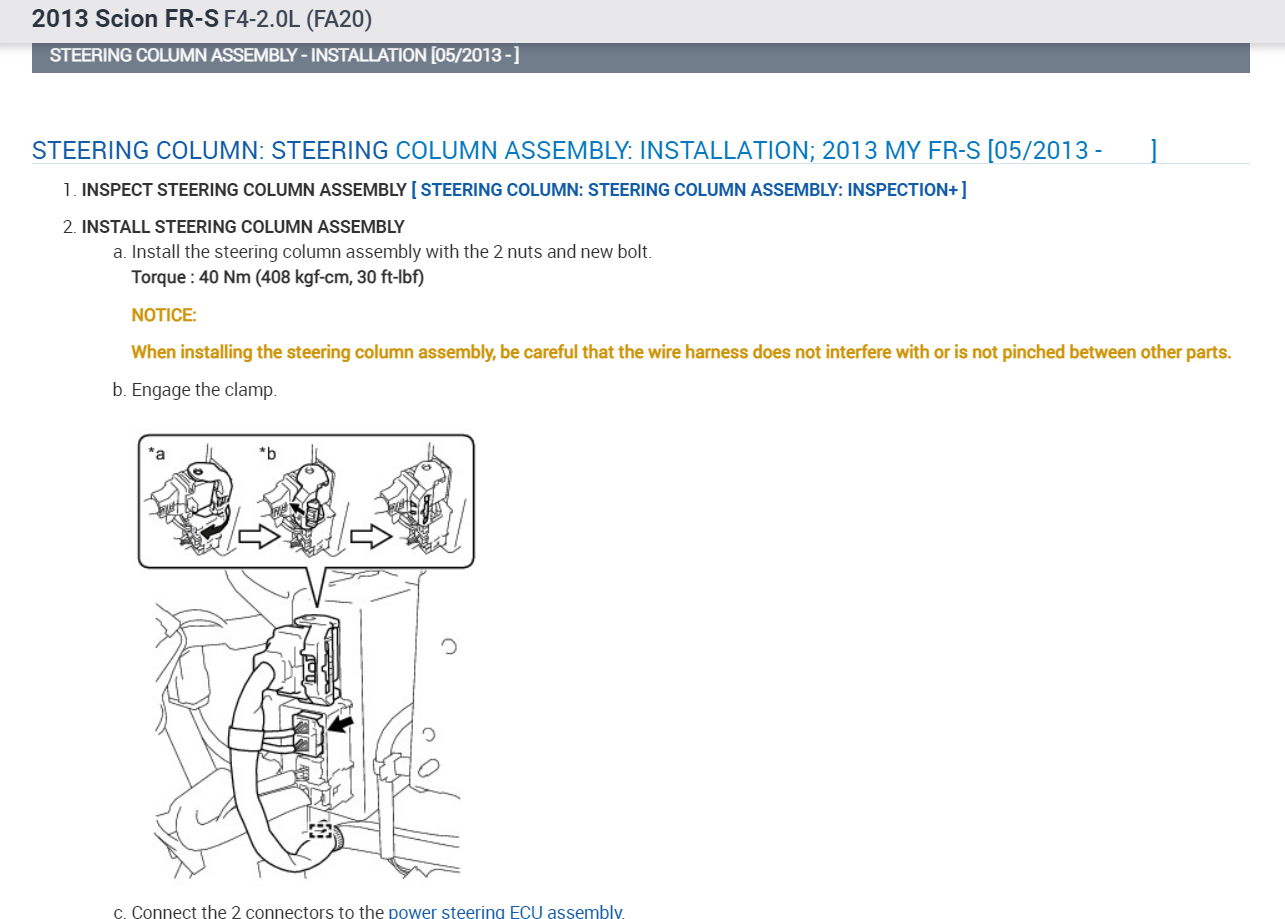 2013 Scion FR-S F4-2.0L (FA20)

STEERING COLUMN ASSEMBLY - INSTALLATION [05/2013 - ]

STEERING COLUMN: STEERING COLUMN ASSEMBLY: INSTALLATION; 2013 MY FR-S [05/2013 - ]

1. INSPECT STEERING COLUMN ASSEMBLY [ STEERING COLUMN: STEERING COLUMN ASSEMBLY: INSPECTION+ ]

2. INSTALL STEERING COLUMN ASSEMBLY

a. Install the steering column assembly with the 2 nuts and new bolt.
Torque : 40 Nm (408 kgf-cm, 30 ft-lbf)

NOTICE:

When installing the steering column assembly, be careful that the wire harness does not interfere with or is not pinched between other parts.

b. Engage the clamp.

*a

*b

c. Connect the 2 connectors to the power steering ECU assembly.