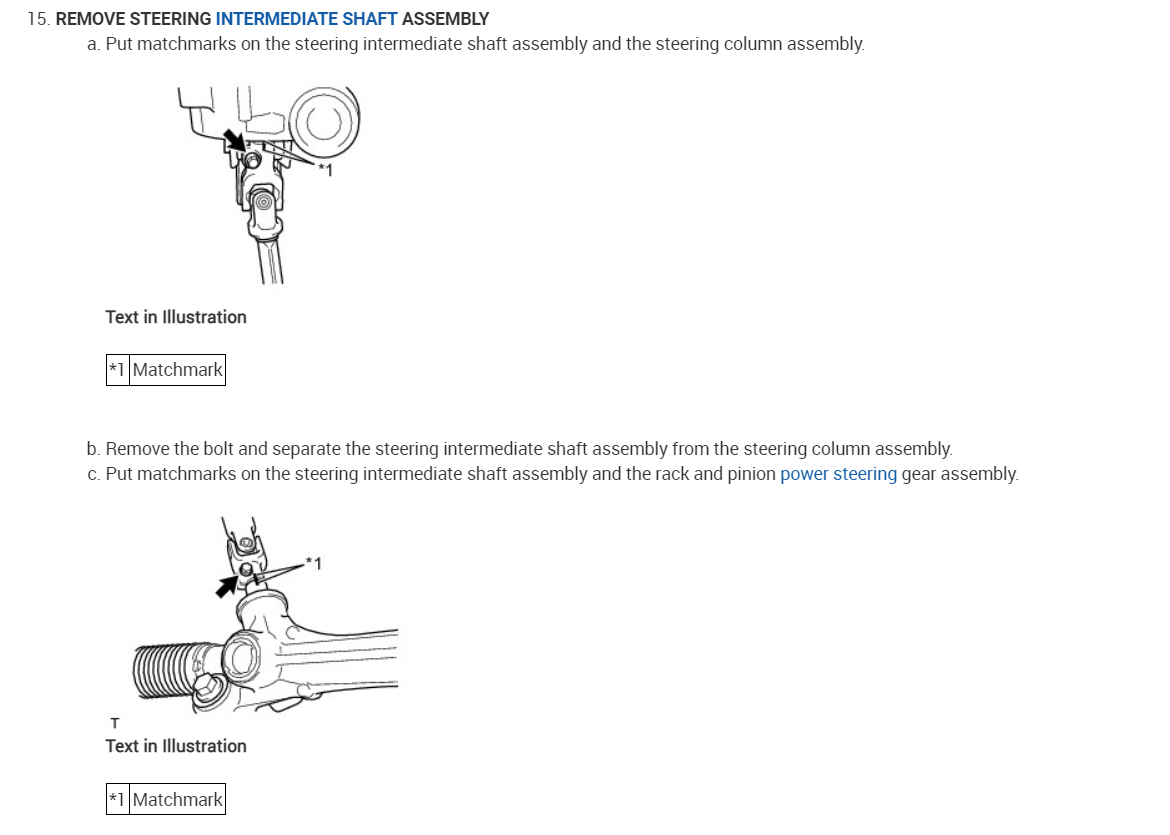 15. REMOVE STEERING INTERMEDIATE SHAFT ASSEMBLY

a. Put matchmarks on the steering intermediate shaft assembly and the steering column assembly.

*1

Text in Illustration

| *1 | Matchmark |
|---|---|

b. Remove the bolt and separate the steering intermediate shaft assembly from the steering column assembly.

c. Put matchmarks on the steering intermediate shaft assembly and the rack and pinion power steering gear assembly.

*1

T

Text in Illustration

| *1 | Matchmark |
|---|---|