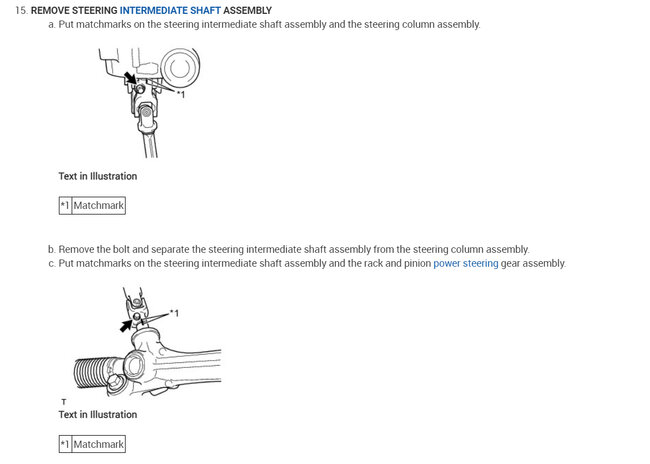 15. REMOVE STEERING INTERMEDIATE SHAFT ASSEMBLY

a. Put matchmarks on the steering intermediate shaft assembly and the steering column assembly.

*1

Text in Illustration

| *1 | Matchmark |
|---|---|

b. Remove the bolt and separate the steering intermediate shaft assembly from the steering column assembly.

c. Put matchmarks on the steering intermediate shaft assembly and the rack and pinion power steering gear assembly.

*1

T

Text in Illustration

| *1 | Matchmark |
|---|---|