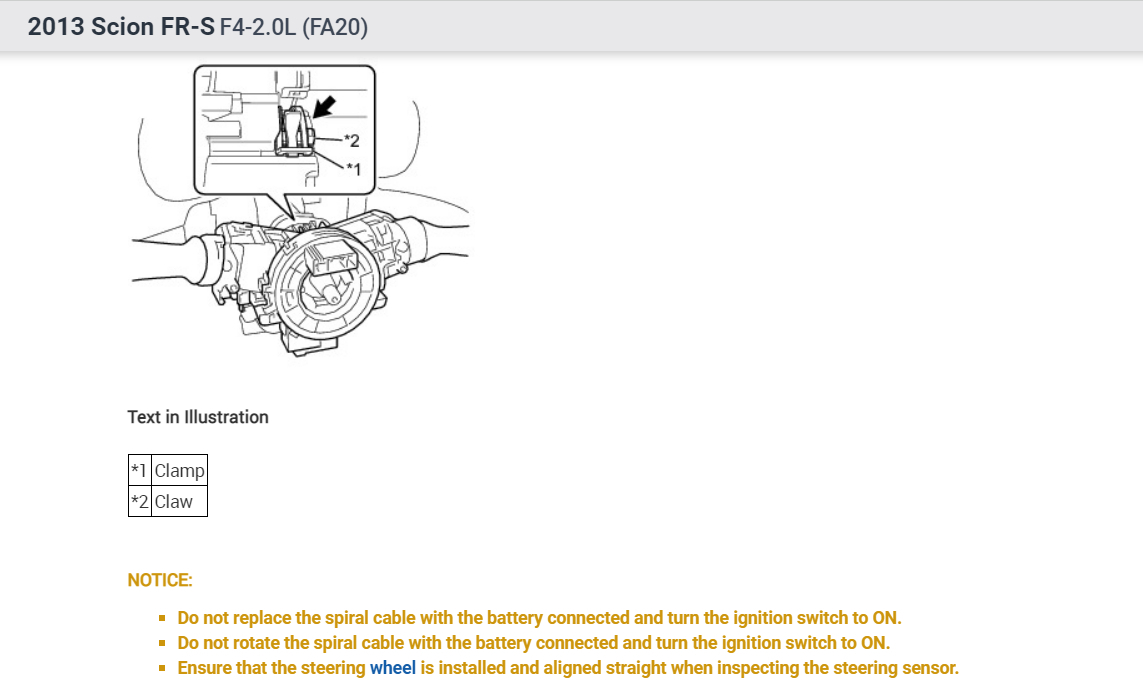 2013 Scion FR-S F4-2.0L (FA20)

*2
*1

Text in Illustration

| *1 | Clamp |
|---|---|
| *2 | Claw |

NOTICE:

- Do not replace the spiral cable with the battery connected and turn the ignition switch to ON.
- Do not rotate the spiral cable with the battery connected and turn the ignition switch to ON.
- Ensure that the steering wheel is installed and aligned straight when inspecting the steering sensor.