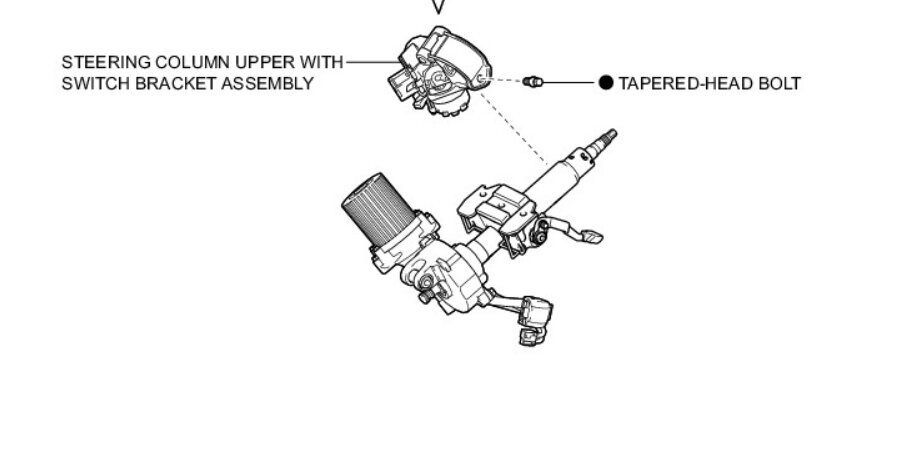 STEERING COLUMN UPPER WITH SWITCH BRACKET ASSEMBLY

● TAPERED-HEAD BOLT