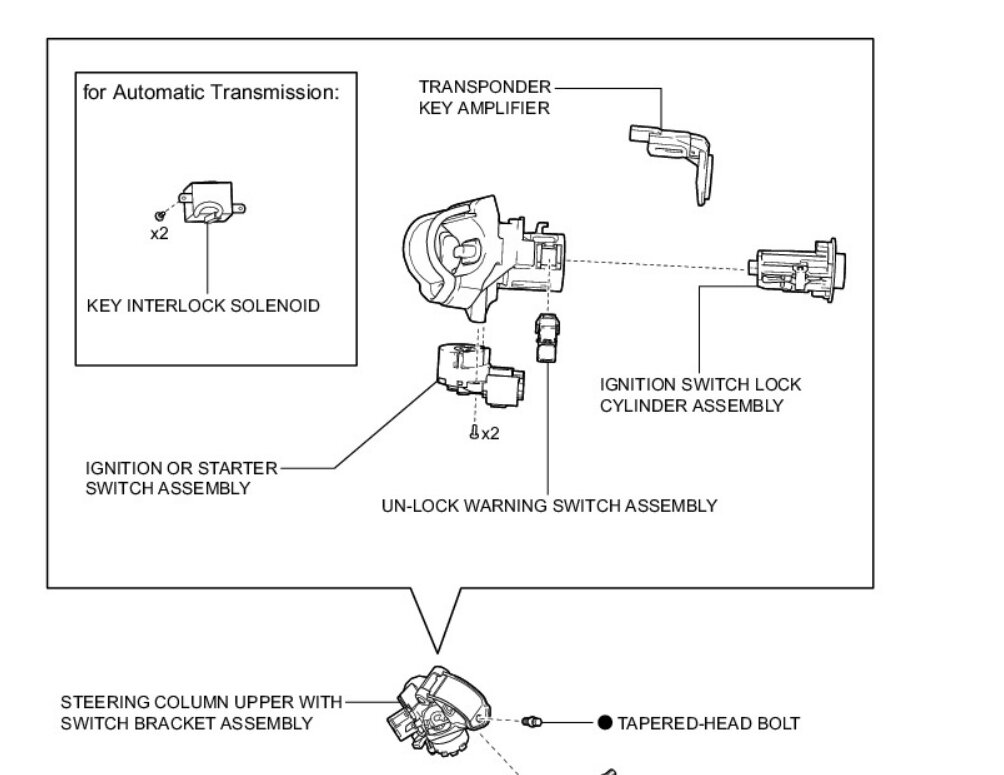 for Automatic Transmission:

x2

KEY INTERLOCK SOLENOID

TRANSPONDER KEY AMPLIFIER

IGNITION SWITCH LOCK CYLINDER ASSEMBLY

x2

IGNITION OR STARTER SWITCH ASSEMBLY

UN-LOCK WARNING SWITCH ASSEMBLY

STEERING COLUMN UPPER WITH SWITCH BRACKET ASSEMBLY

● TAPERED-HEAD BOLT