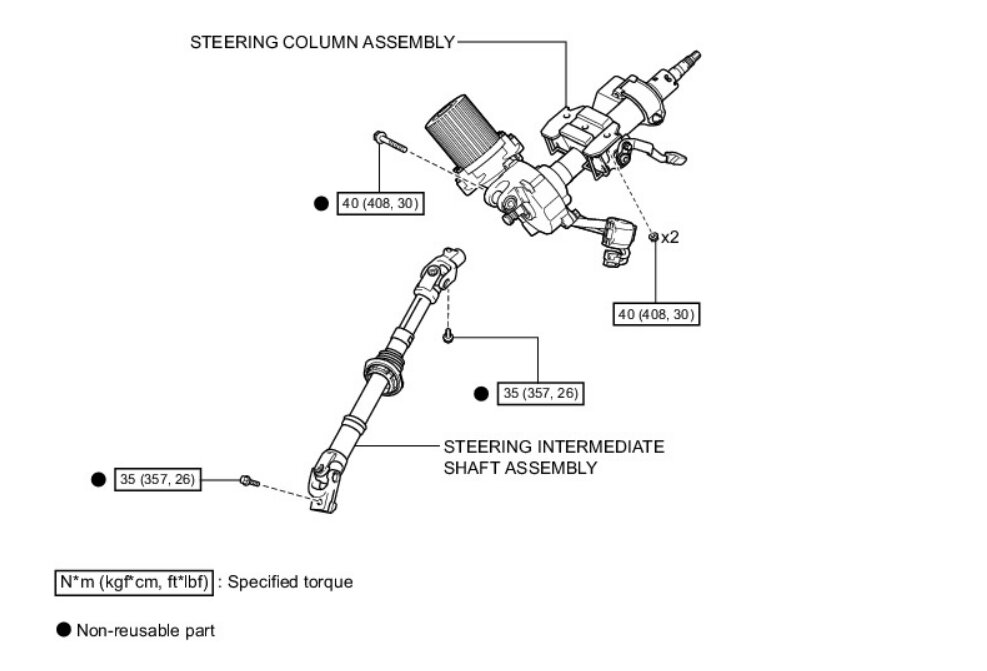 STEERING COLUMN ASSEMBLY

● 40 (408, 30)

x2

40 (408, 30)

● 35 (357, 26)

STEERING INTERMEDIATE SHAFT ASSEMBLY

● 35 (357, 26)

N*m (kgf*cm, ft*lbf) : Specified torque

● Non-reusable part