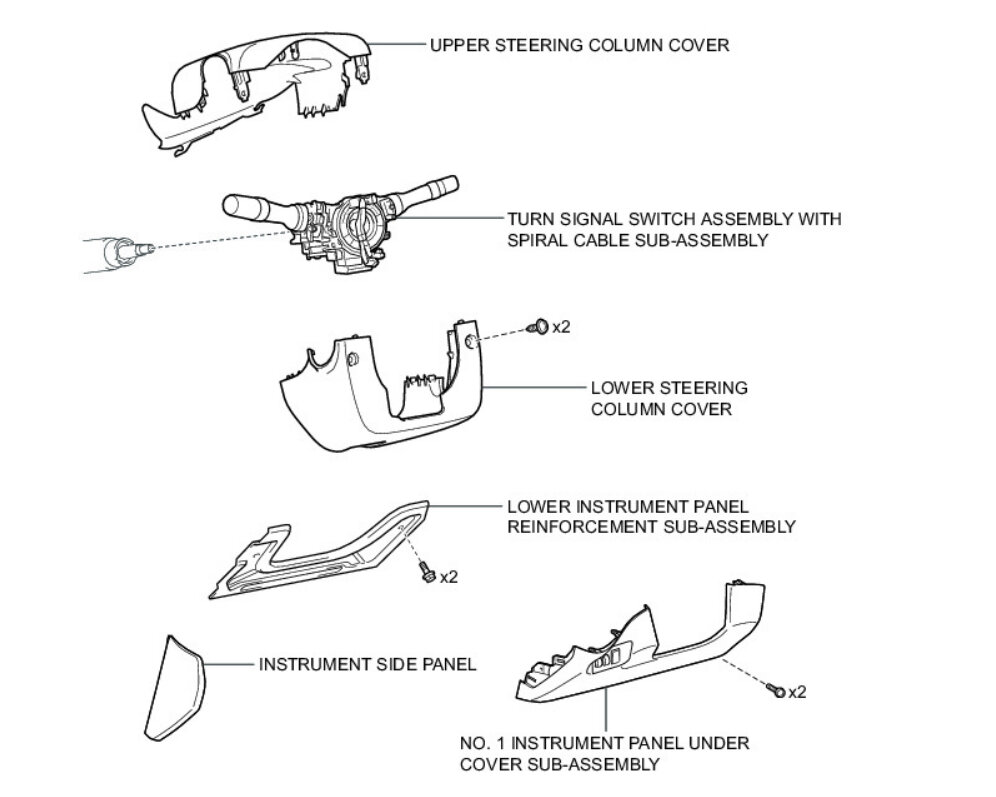 UPPER STEERING COLUMN COVER

TURN SIGNAL SWITCH ASSEMBLY WITH SPIRAL CABLE SUB-ASSEMBLY

x2

LOWER STEERING COLUMN COVER

LOWER INSTRUMENT PANEL REINFORCEMENT SUB-ASSEMBLY

x2

INSTRUMENT SIDE PANEL

x2

NO. 1 INSTRUMENT PANEL UNDER COVER SUB-ASSEMBLY