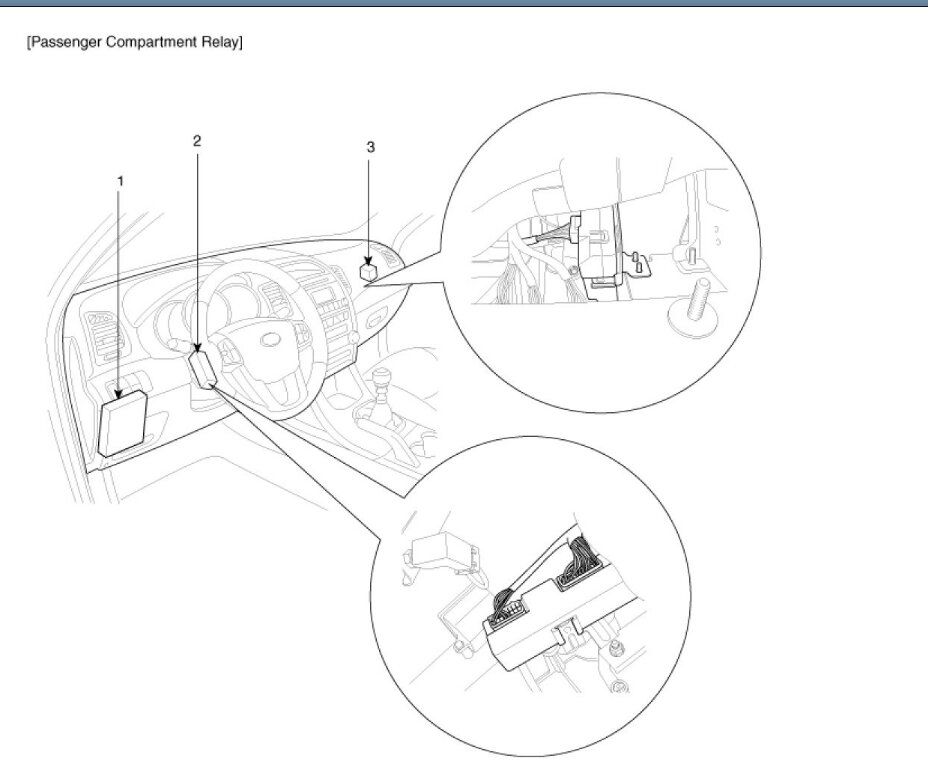 [Passenger Compartment Relay]

1

2

3