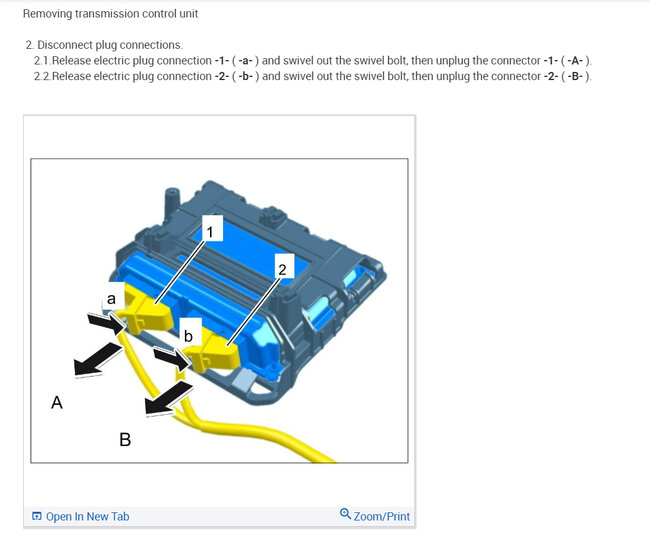 Removing transmission control unit

2. Disconnect plug connections.
2.1.Release electric plug connection -1- ( -a- ) and swivel out the swivel bolt, then unplug the connector -1- ( -A- ).
2.2.Release electric plug connection -2- ( -b- ) and swivel out the swivel bolt, then unplug the connector -2- ( -B- ).

1
2
a
b
A
B

Open In New Tab
Zoom/Print