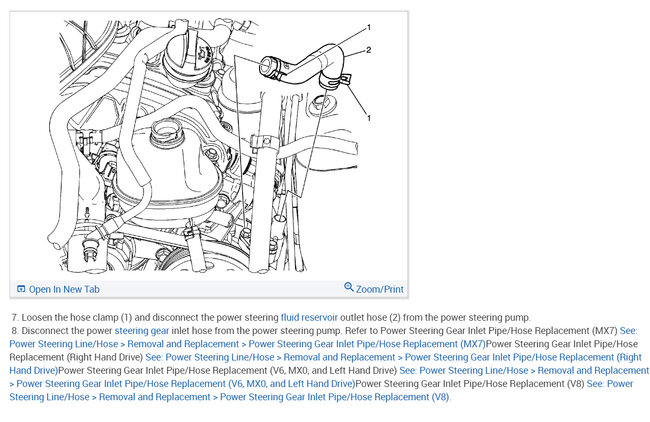 1
2
1

Open In New Tab
Zoom/Print

7. Loosen the hose clamp (1) and disconnect the power steering fluid reservoir outlet hose (2) from the power steering pump.

8. Disconnect the power steering gear inlet hose from the power steering pump. Refer to Power Steering Gear Inlet Pipe/Hose Replacement (MX7) See: Power Steering Line/Hose > Removal and Replacement > Power Steering Gear Inlet Pipe/Hose Replacement (MX7)Power Steering Gear Inlet Pipe/Hose Replacement (Right Hand Drive) See: Power Steering Line/Hose > Removal and Replacement > Power Steering Gear Inlet Pipe/Hose Replacement (Right Hand Drive)Power Steering Gear Inlet Pipe/Hose Replacement (V6, MX0, and Left Hand Drive) See: Power Steering Line/Hose > Removal and Replacement > Power Steering Gear Inlet Pipe/Hose Replacement (V6, MX0, and Left Hand Drive)Power Steering Gear Inlet Pipe/Hose Replacement (V8) See: Power Steering Line/Hose > Removal and Replacement > Power Steering Gear Inlet Pipe/Hose Replacement (V8).