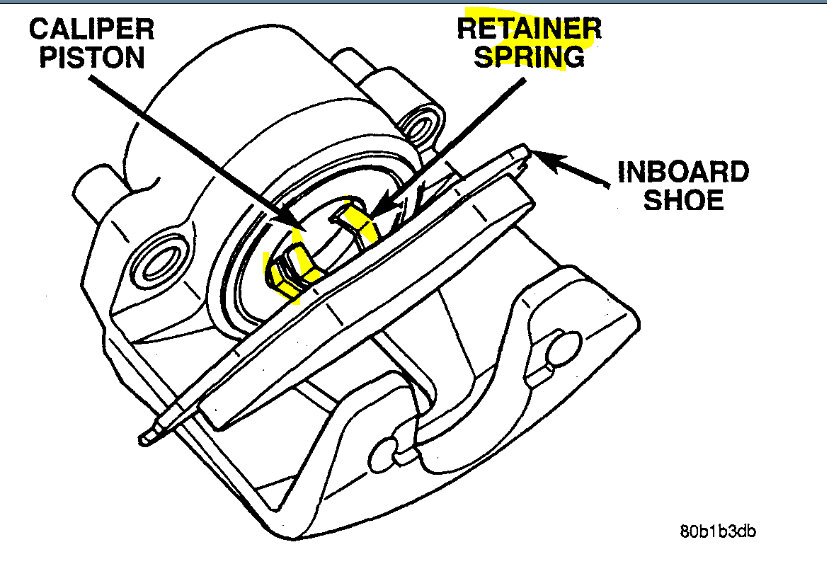 CALIPER PISTON

RETAINER SPRING

INBOARD SHOE

80b1b3db