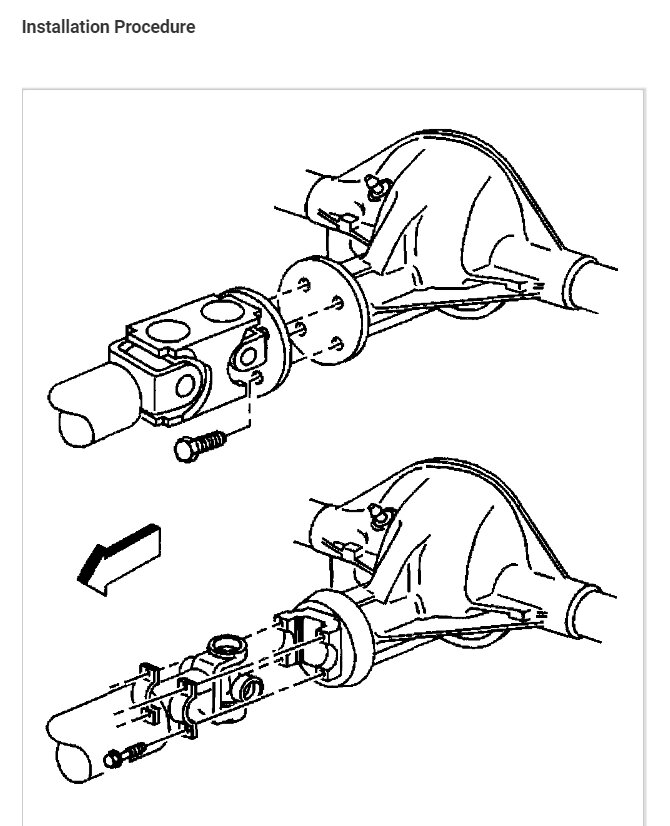 Installation Procedure