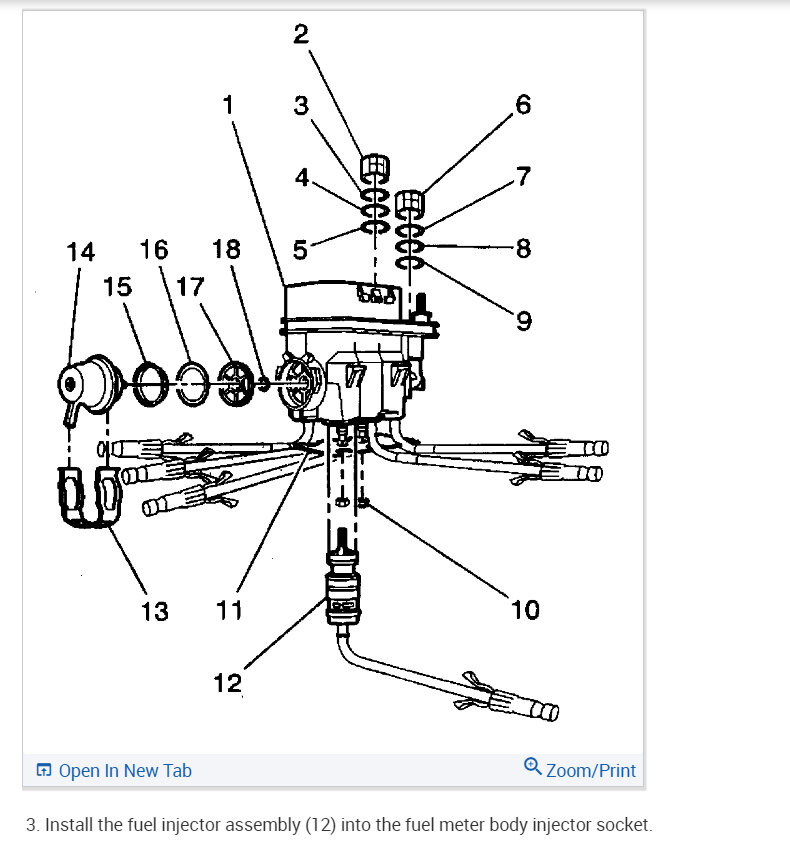 2
1
3
6
4
7
14
16
18
5
8
15
17
9
13
11
10
12

Open In New Tab
Zoom/Print

3. Install the fuel injector assembly (12) into the fuel meter body injector socket.