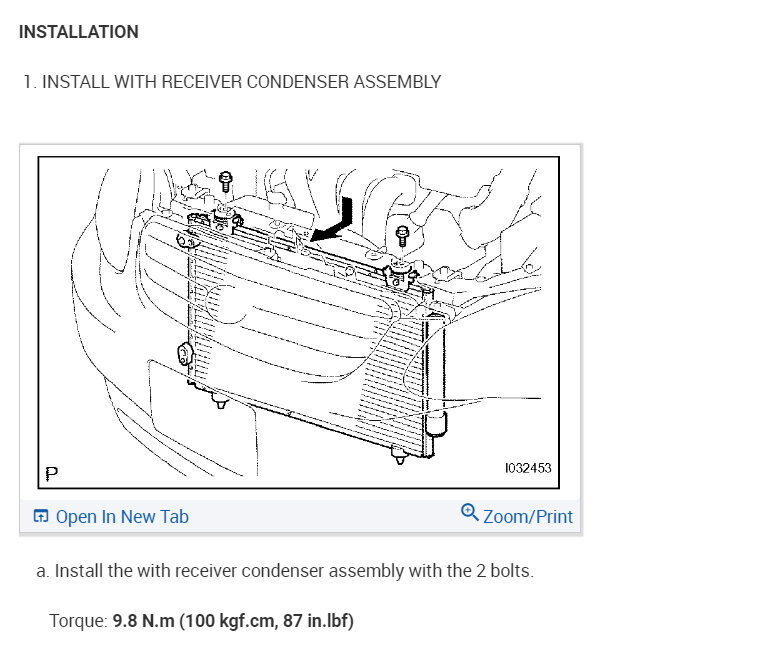 INSTALLATION

1. INSTALL WITH RECEIVER CONDENSER ASSEMBLY

P

I032453

Open In New Tab

Zoom/Print

a. Install the with receiver condenser assembly with the 2 bolts.

Torque: 9.8 N.m (100 kgf.cm, 87 in.lbf)